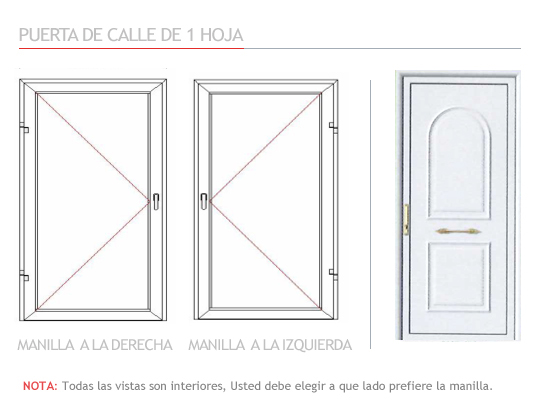 PUERTA DE CALLE DE 1 HOJA

MANILLA A LA DERECHA

MANILLA A LA IZQUIERDA

NOTA: Todas las vistas son interiores, Usted debe elegir a que lado prefiere la manilla.